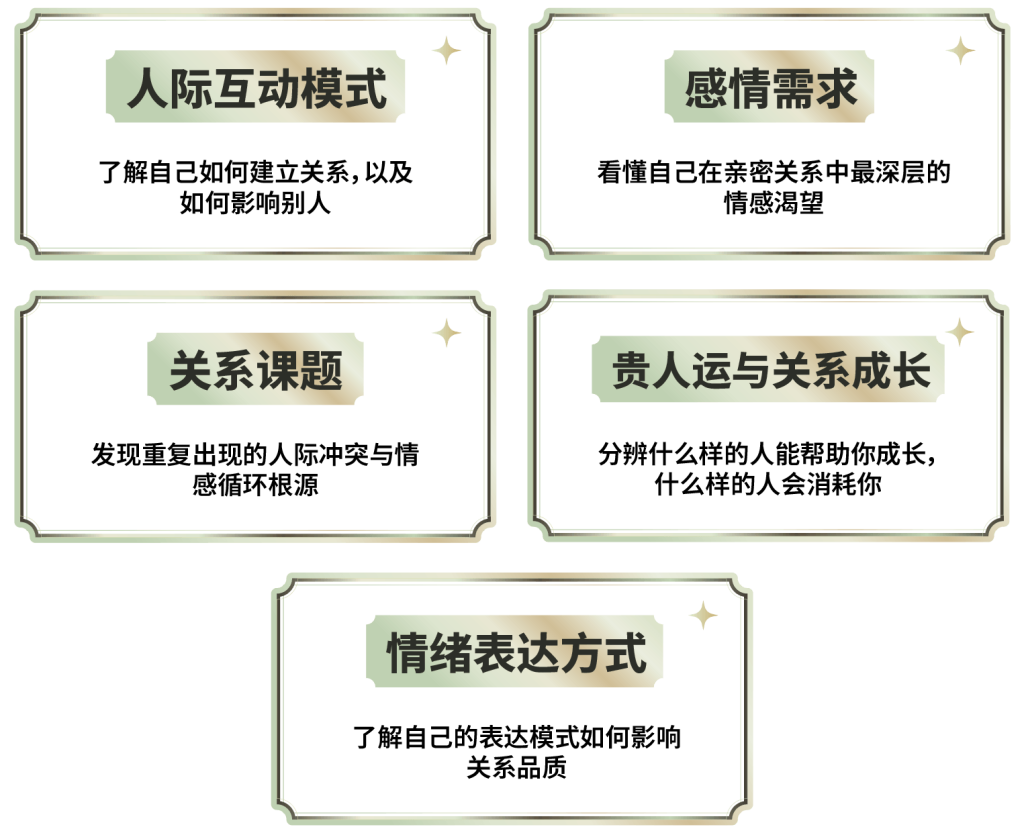 人际互动模式

了解自己如何建立关系，以及如何影响别人

感情需求

看懂自己在亲密关系中最深层的情感渴望

关系课题

发现重复出现的人际冲突与情感循环根源

贵人运与关系成长

分辨什么样的人能帮助你成长，什么样的人会消耗你

情绪表达方式

了解自己的表达模式如何影响关系品质